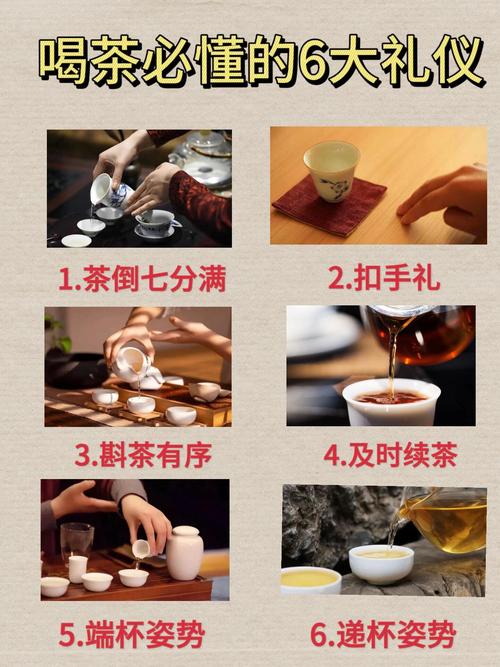 喝茶必懂的6大礼仪

1.茶倒七分满

2.扣手礼

3.斟茶有序

4.及时续茶

5.端杯姿势

6.递杯姿势